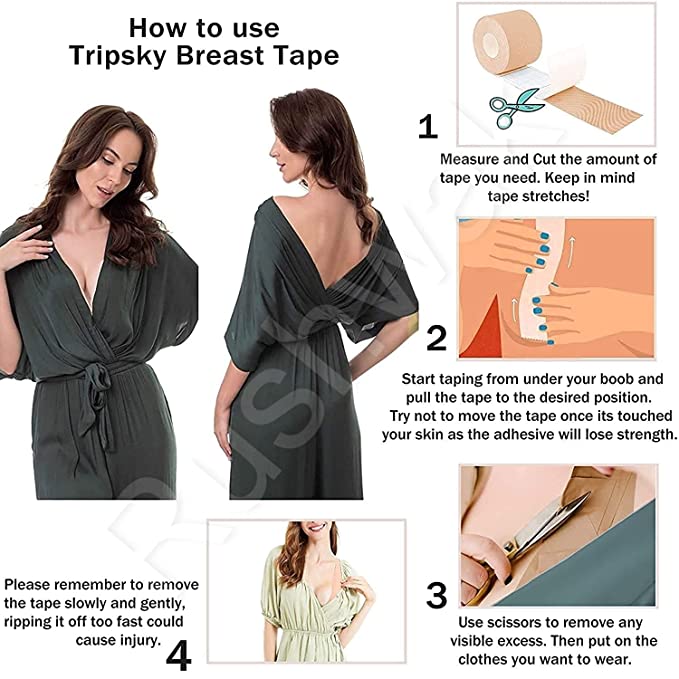 How to use
Tripsky Breast Tape

1

Measure and Cut the amount of tape you need. Keep in mind tape stretches!

2

Start taping from under your boob and pull the tape to the desired position. Try not to move the tape once its touched your skin as the adhesive will lose strength.

3

Use scissors to remove any visible excess. Then put on the clothes you want to wear.

Please remember to remove the tape slowly and gently, ripping it off too fast could cause injury.

4

Tripsky